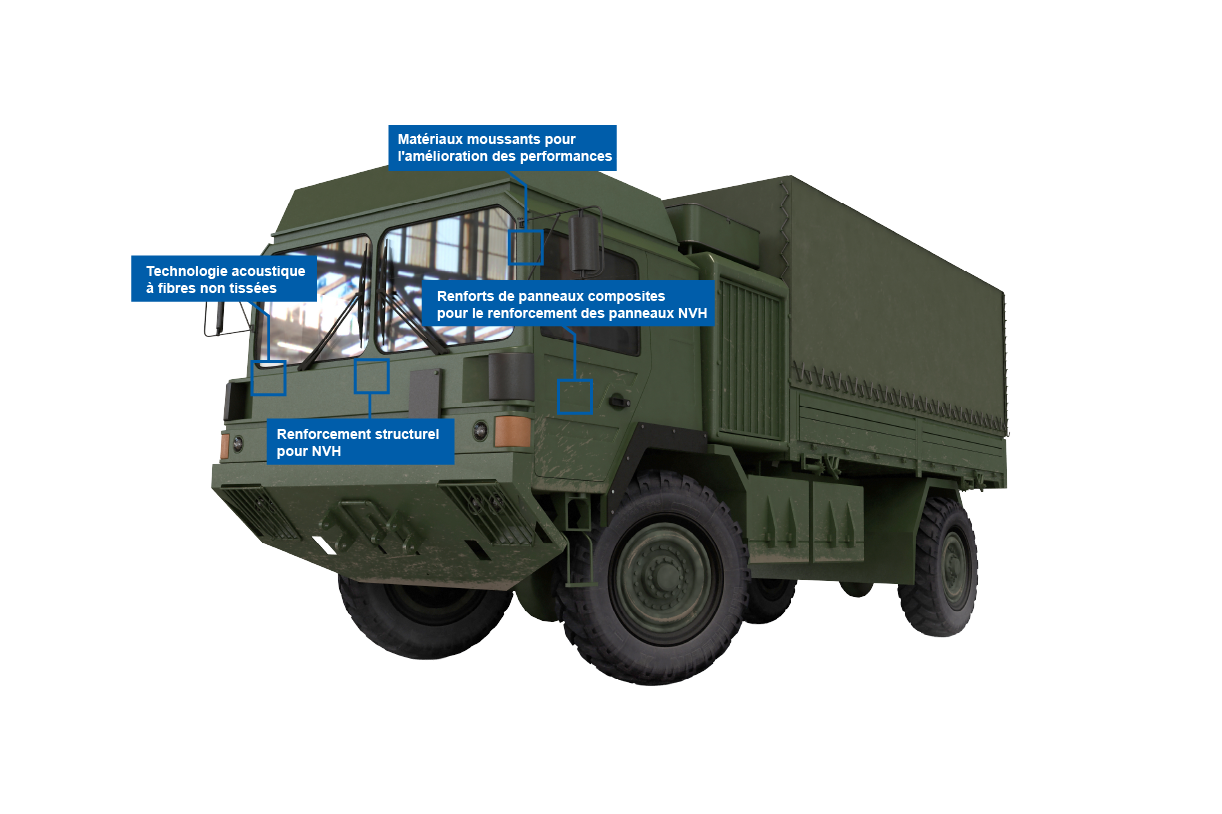 Matériaux moussants pour l'amélioration des performances

Technologie acoustique à fibres non tissées

Renforts de panneaux composites pour le renforcement des panneaux NVH

Renforcement structurel pour NVH