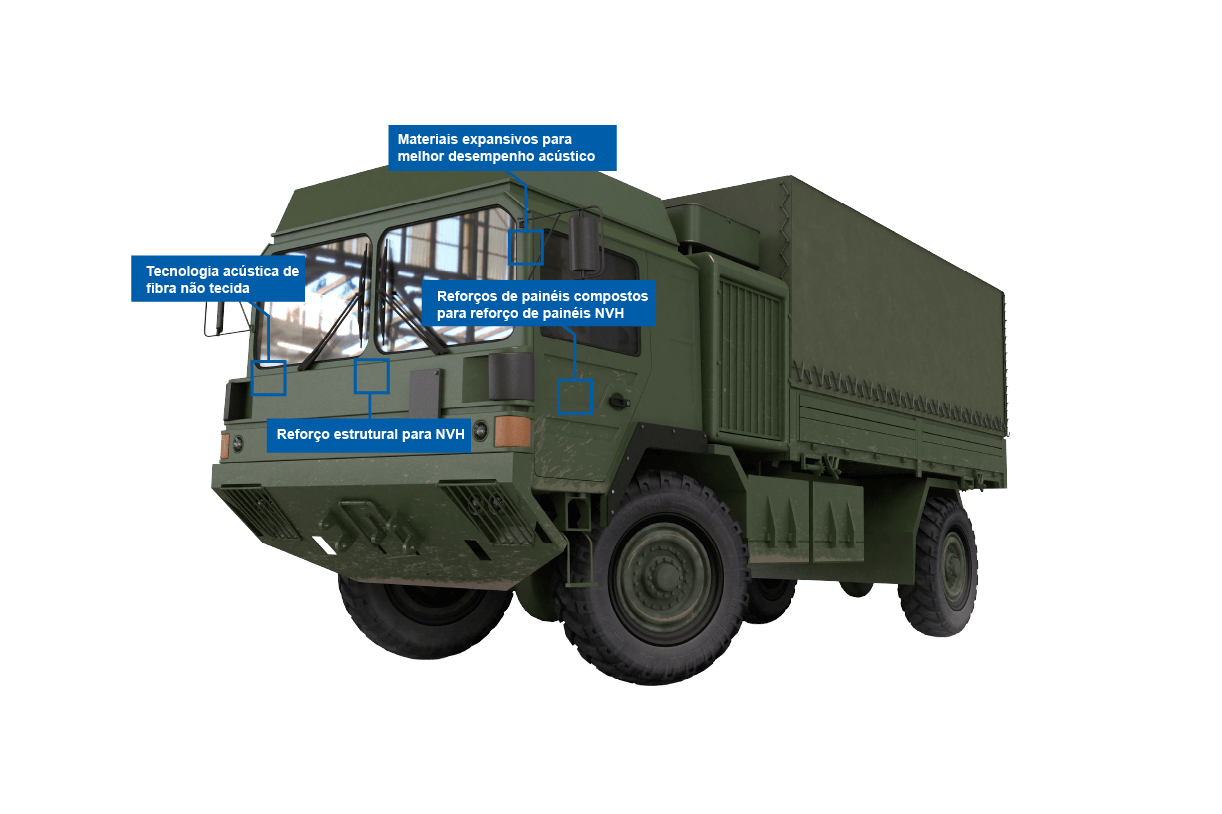 Materiais expansivos para melhor desempenho acústico

Tecnologia acústica de fibra não tecida

Reforços de painéis compostos para reforço de painéis NVH

Reforço estrutural para NVH