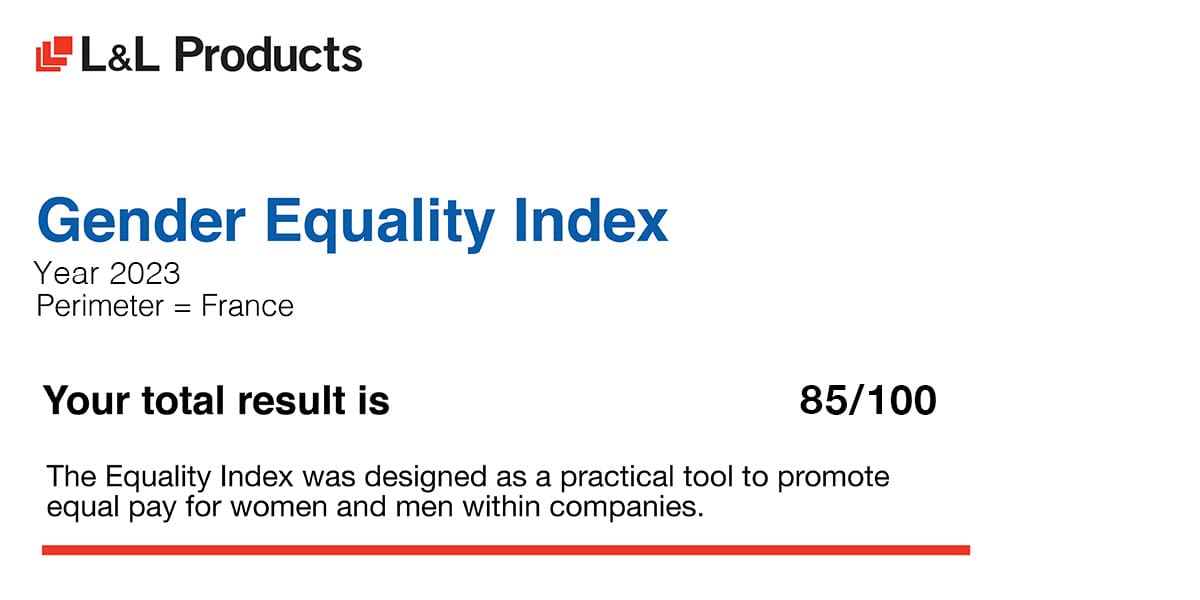 L&L Products

Gender Equality Index
Year 2023
Perimeter = France

Your total result is 85/100

The Equality Index was designed as a practical tool to promote equal pay for women and men within companies.